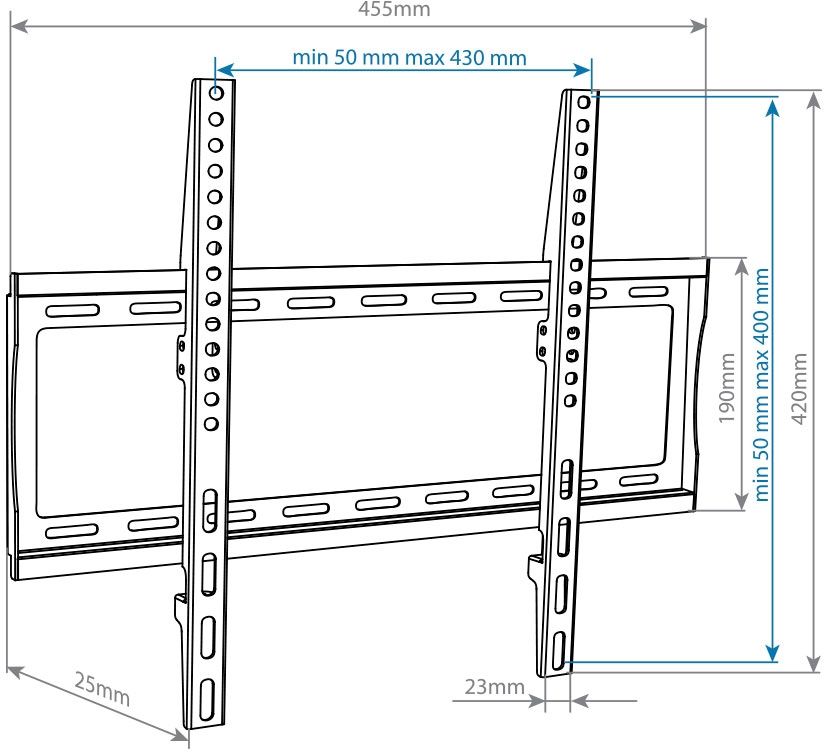 455mm

min 50 mm max 430 mm

190mm

min 50 mm max 400 mm

420mm

25mm

23mm