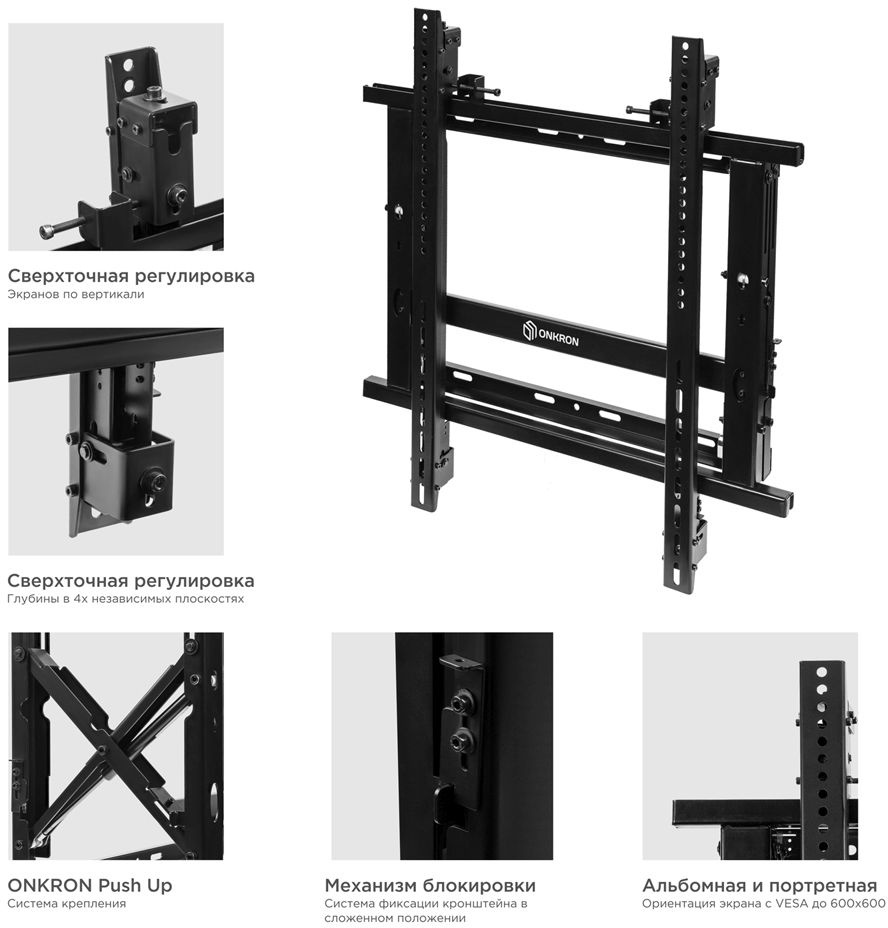 Сверхточная регулировка
Экранов по вертикали

ONKRON

Сверхточная регулировка
Глубины в 4х независимых плоскостях

ONKRON Push Up
Система крепления

Механизм блокировки
Система фиксации кронштейна в сложенном положении

Альбомная и портретная
Ориентация экрана с VESA до 600x600