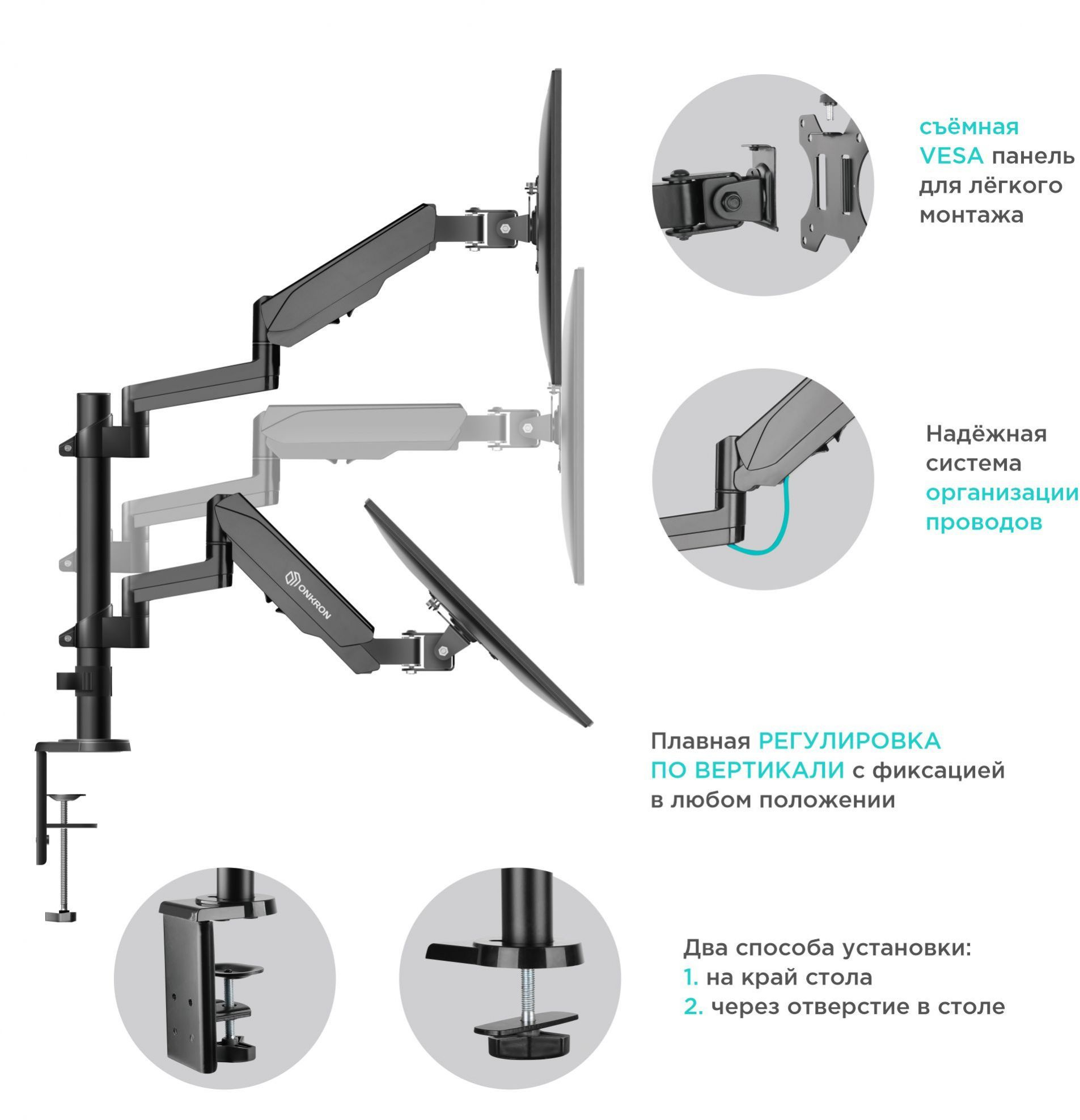 съёмная VESA панель для лёгкого монтажа

Надёжная система организации проводов

ONKRON

Плавная РЕГУЛИРОВКА ПО ВЕРТИКАЛИ с фиксацией в любом положении

Два способа установки:
1. на край стола
2. через отверстие в столе