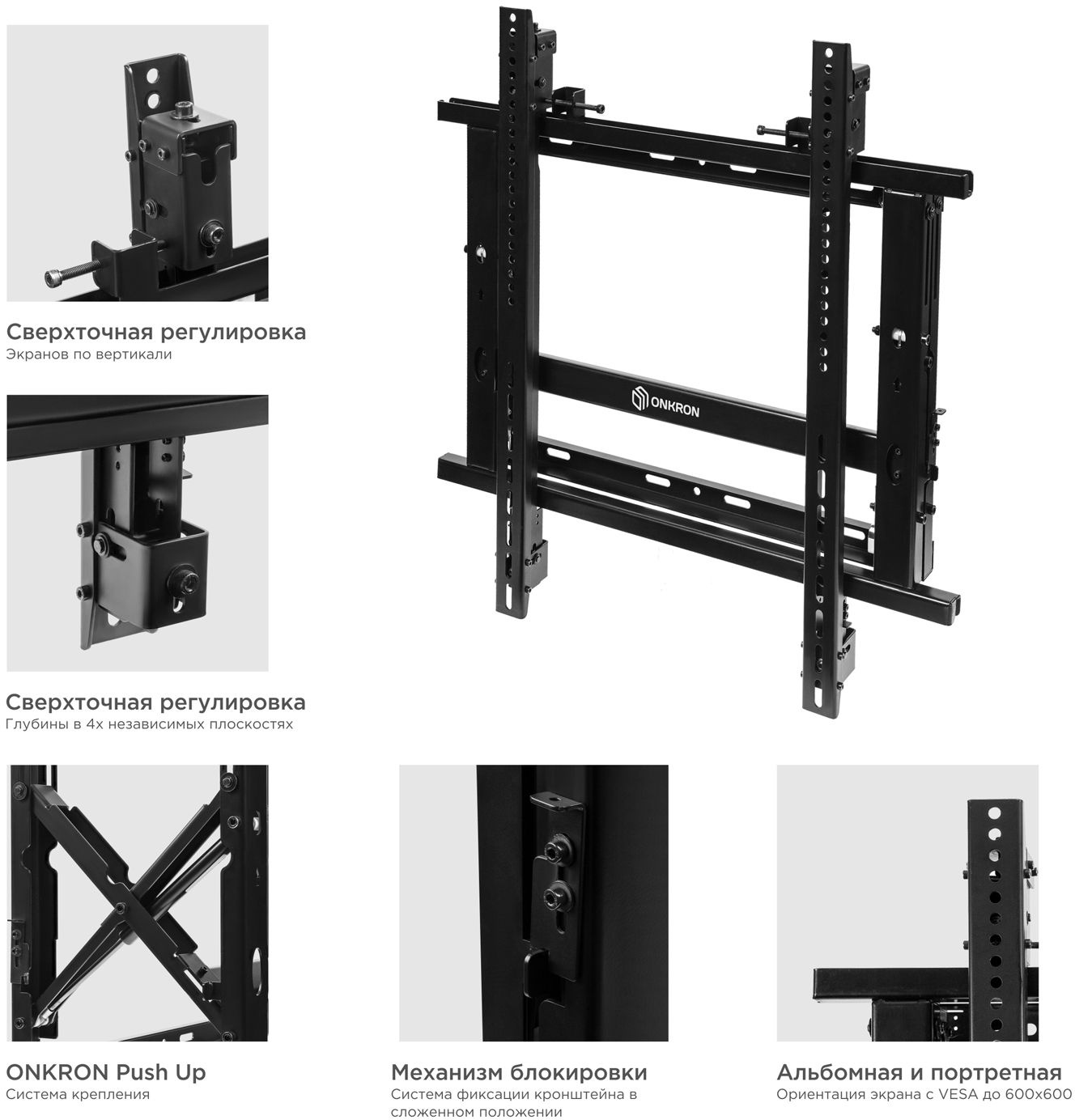 Сверхточная регулировка
Экранов по вертикали

ONKRON

Сверхточная регулировка
Глубины в 4х независимых плоскостях

ONKRON Push Up
Система крепления

Механизм блокировки
Система фиксации кронштейна в сложенном положении

Альбомная и портретная
Ориентация экрана с VESA до 600x600